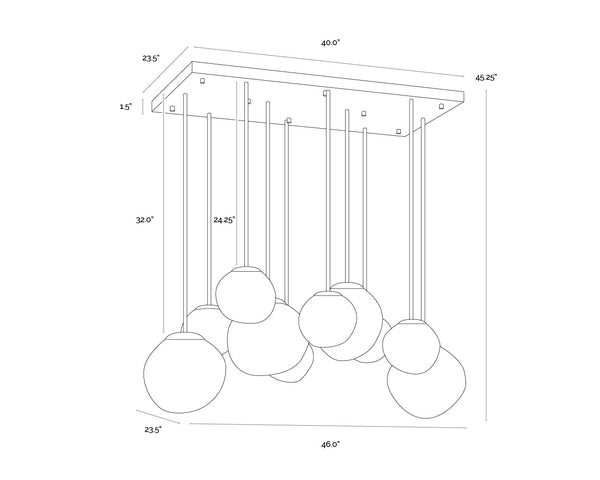 40.0"

23.5"

45.25"

1.5"

32.0"

24.25"

23.5"

46.0"